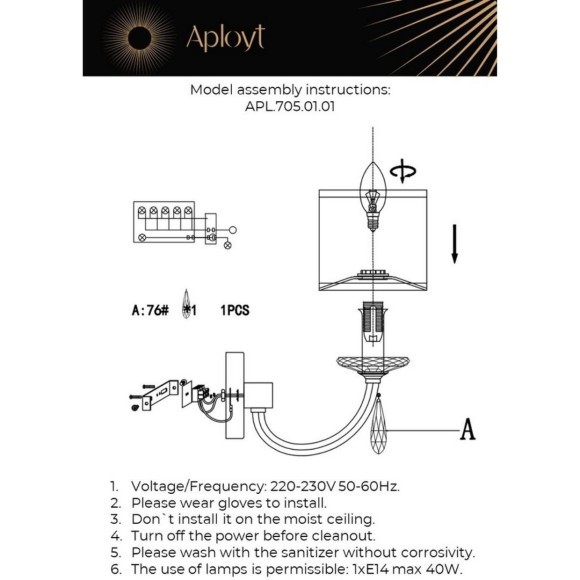 Aployt

Model assembly instructions:
APL.705.01.01

A:76# *1 1PCS

A

1. Voltage/Frequency: 220-230V 50-60Hz.
2. Please wear gloves to install.
3. Don`t install it on the moist ceiling.
4. Turn off the power before cleanout.
5. Please wash with the sanitizer without corrosivity.
6. The use of lamps is permissible: 1xE14 max 40W.