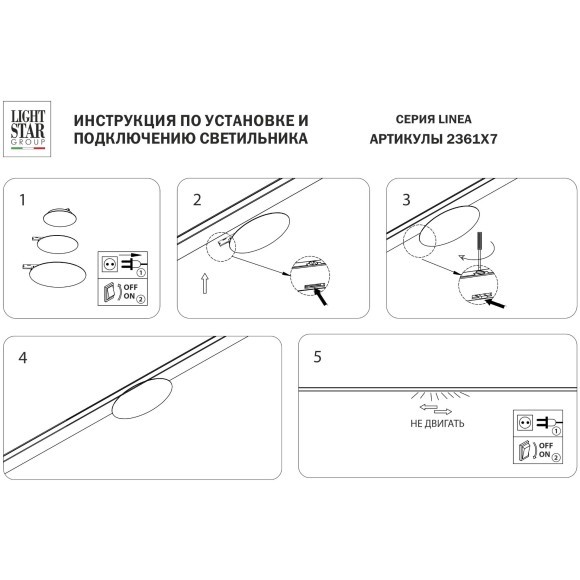 LIGHT STAR GROUP

ИНСТРУКЦИЯ ПО УСТАНОВКЕ И ПОДКЛЮЧЕНИЮ СВЕТИЛЬНИКА

СЕРИЯ LINEA
АРТИКУЛЫ 2361X7

1

①
OFF
ON ②

2

3

4

5

НЕ ДВИГАТЬ

①
OFF
ON ②