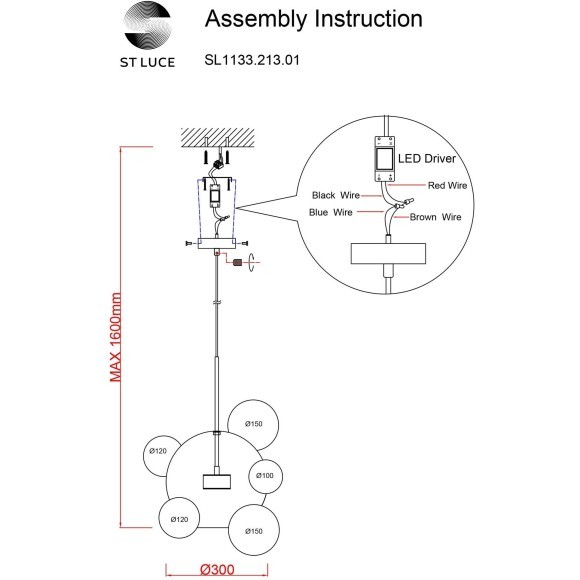 ST LUCE

Assembly Instruction

SL1133.213.01

LED Driver

Red Wire

Black Wire

Blue Wire

Brown Wire

MAX 1600mm

Ø150

Ø120

Ø100

Ø120

Ø150

Ø300