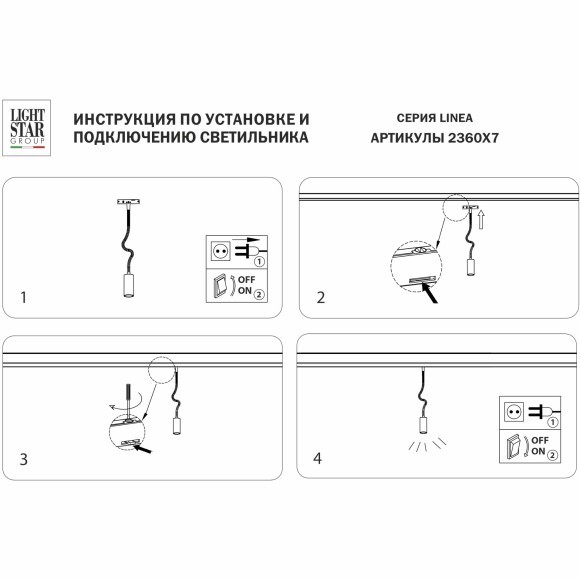 LIGHT STAR GROUP

ИНСТРУКЦИЯ ПО УСТАНОВКЕ И ПОДКЛЮЧЕНИЮ СВЕТИЛЬНИКА

СЕРИЯ LINEA
АРТИКУЛЫ 2360X7

1

1
OFF
ON 2

2

3

4

1
OFF
ON 2