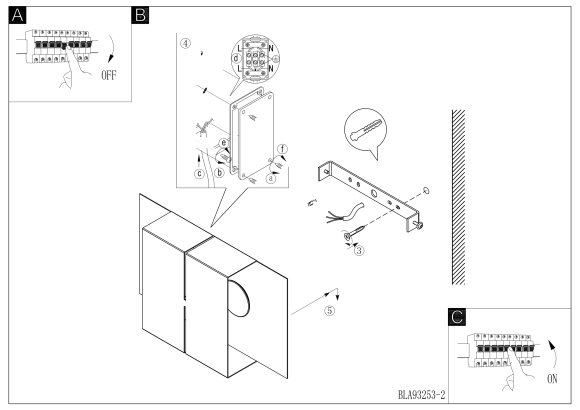 A

OFF

B

④

L
N
d
L
N

e
f
c
b
a

③

⑤

C

ON

BLA93253-2