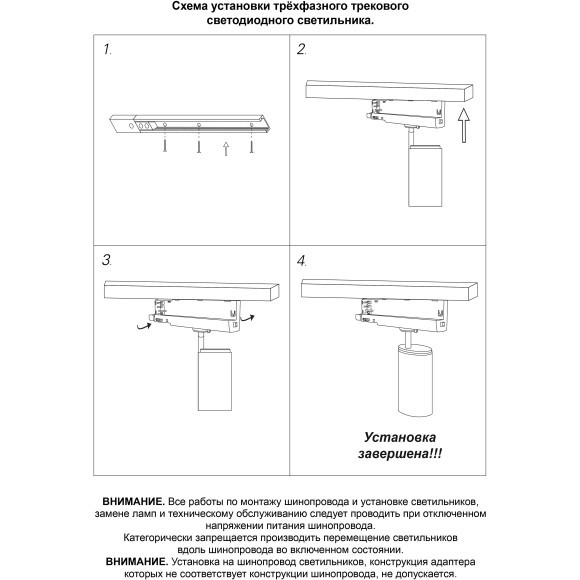 Схема установки трёхфазного трекового светодиодного светильника.

1.

2.

3.

4.

Установка завершена!!!

ВНИМАНИЕ. Все работы по монтажу шинопровода и установке светильников, замене ламп и техническому обслуживанию следует проводить при отключенном напряжении питания шинопровода.
Категорически запрещается производить перемещение светильников вдоль шинопровода во включенном состоянии.
ВНИМАНИЕ. Установка на шинопровод светильников, конструкция адаптера которых не соответствует конструкции шинопровода, не допускается.