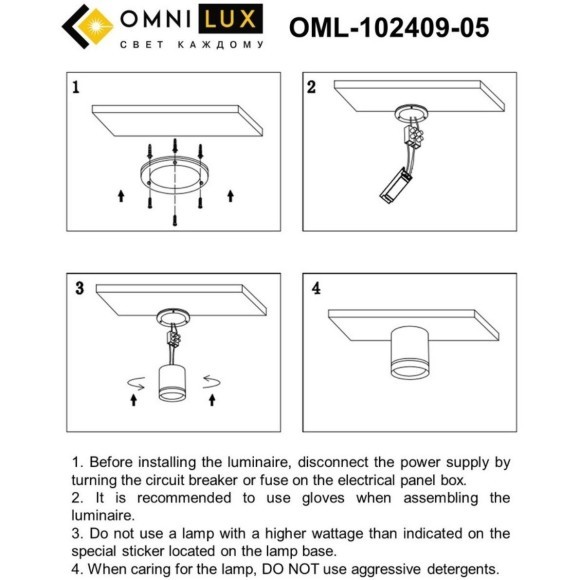 OMNI LUX
СВЕТ КАЖДОМУ

OML-102409-05

1

2

3

4

1. Before installing the luminaire, disconnect the power supply by turning the circuit breaker or fuse on the electrical panel box.
2. It is recommended to use gloves when assembling the luminaire.
3. Do not use a lamp with a higher wattage than indicated on the special sticker located on the lamp base.
4. When caring for the lamp, DO NOT use aggressive detergents.