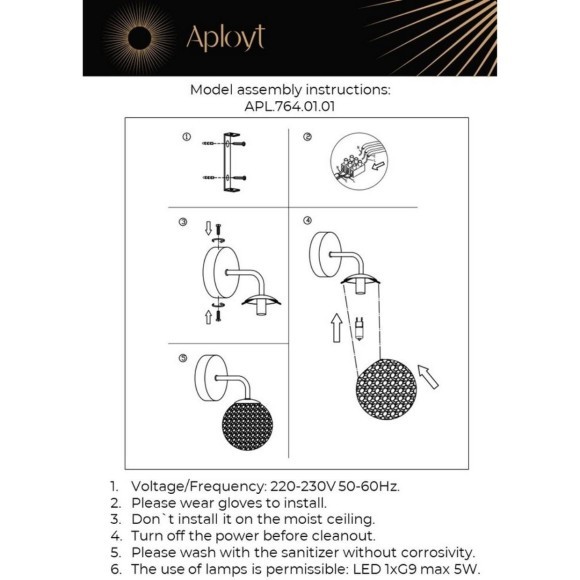 Aployt

Model assembly instructions:
APL.764.01.01

①

②

③

④

⑤

1. Voltage/Frequency: 220-230V 50-60Hz.
2. Please wear gloves to install.
3. Don`t install it on the moist ceiling.
4. Turn off the power before cleanout.
5. Please wash with the sanitizer without corrosivity.
6. The use of lamps is permissible: LED 1xG9 max 5W.