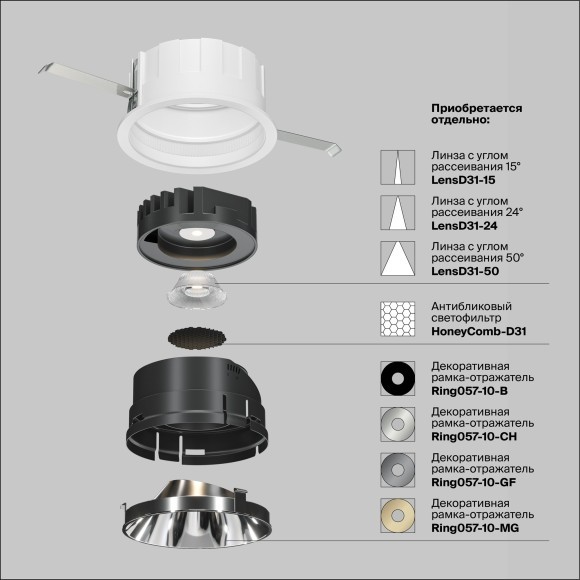 Приобретается отдельно:

Линза с углом рассеивания 15°
LensD31-15

Линза с углом рассеивания 24°
LensD31-24

Линза с углом рассеивания 50°
LensD31-50

Антибликовый светофильтр
HoneyComb-D31

Декоративная рамка-отражатель
Ring057-10-B

Декоративная рамка-отражатель
Ring057-10-CH

Декоративная рамка-отражатель
Ring057-10-GF

Декоративная рамка-отражатель
Ring057-10-MG