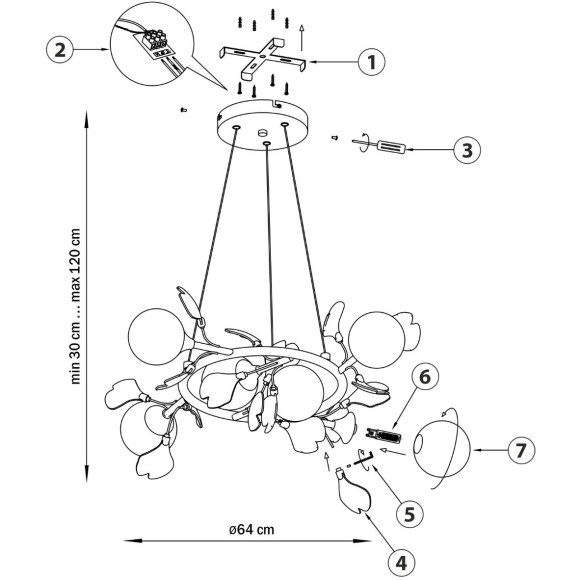 2

1

3

min 30 cm ... max 120 cm

6

7

5

ø64 cm

4