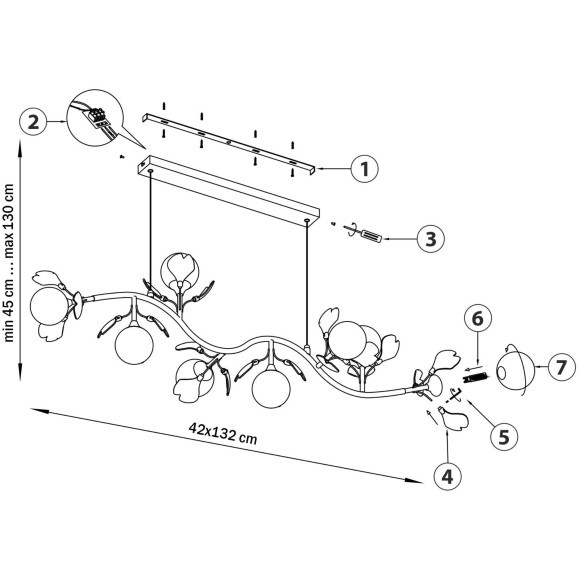 2
1
3
min 45 cm ... max 130 cm
6
7
5
4
42x132 cm