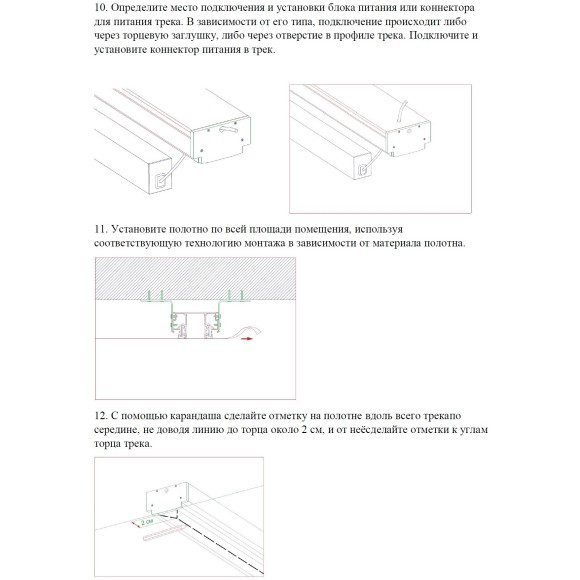 10. Определите место подключения и установки блока питания или коннектора для питания трека. В зависимости от его типа, подключение происходит либо через торцевую заглушку, либо через отверстие в профиле трека. Подключите и установите коннектор питания в трек.

11. Установите полотно по всей площади помещения, используя соответствующую технологию монтажа в зависимости от материала полотна.

12. С помощью карандаша сделайте отметку на полотне вдоль всего трекапо середине, не доводя линию до торца около 2 см, и от неёсделайте отметки к углам торца трека.

2 см