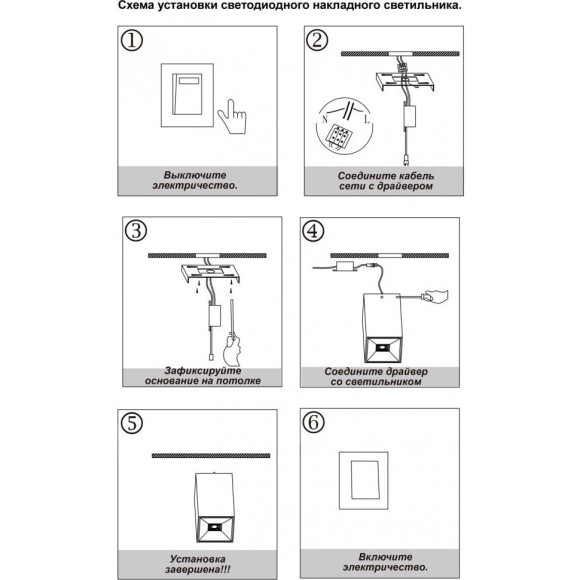 Схема установки светодиодного накладного светильника.

①

Выключите электричество.

②

N L

Соедините кабель сети с драйвером

③

Зафиксируйте основание на потолке

④

Соедините драйвер со светильником

⑤

Установка завершена!!!

⑥

Включите электричество.