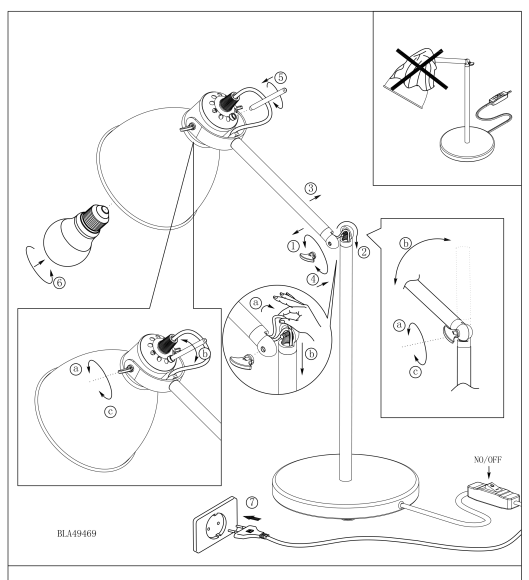 5
3
1
2
4
6
a
b
b
a
c
a
b
c
NO/OFF
7
BLA49469