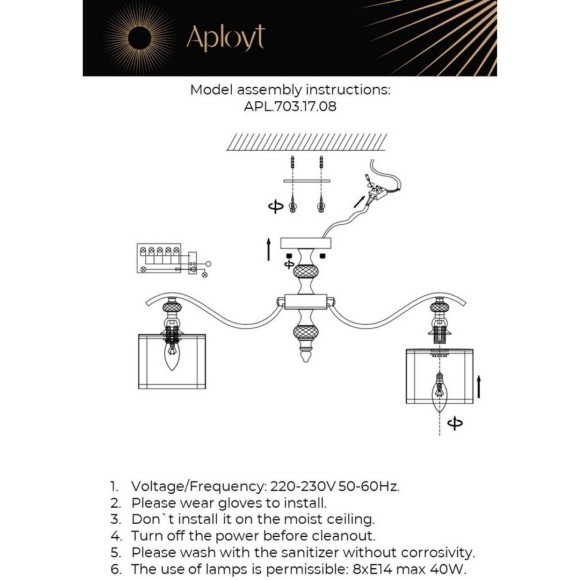 Aployt

Model assembly instructions:
APL.703.17.08

1. Voltage/Frequency: 220-230V 50-60Hz.
2. Please wear gloves to install.
3. Don`t install it on the moist ceiling.
4. Turn off the power before cleanout.
5. Please wash with the sanitizer without corrosivity.
6. The use of lamps is permissible: 8xE14 max 40W.