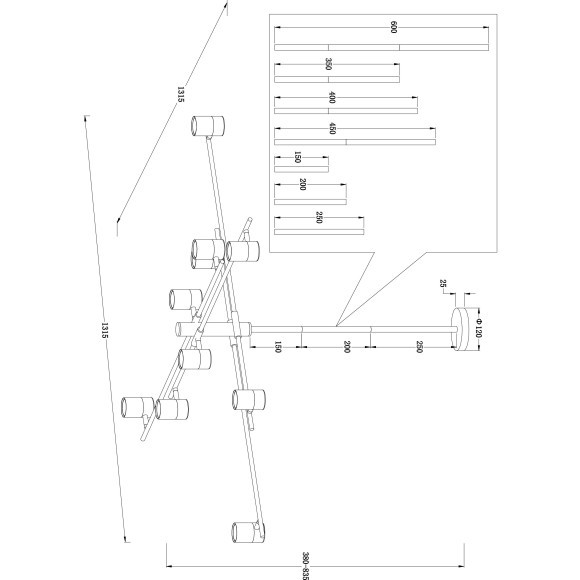 1315

1315

600

350

400

450

150

200

250

25

Φ 120

150

200

250

380~835