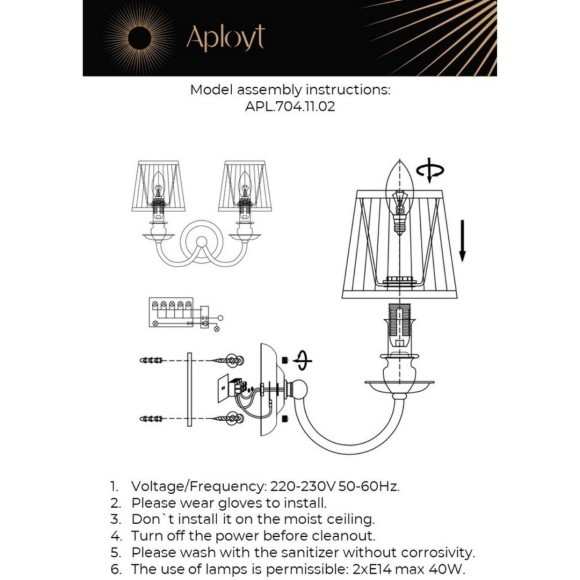 Aployt

Model assembly instructions:
APL.704.11.02

1. Voltage/Frequency: 220-230V 50-60Hz.
2. Please wear gloves to install.
3. Don`t install it on the moist ceiling.
4. Turn off the power before cleanout.
5. Please wash with the sanitizer without corrosivity.
6. The use of lamps is permissible: 2xE14 max 40W.