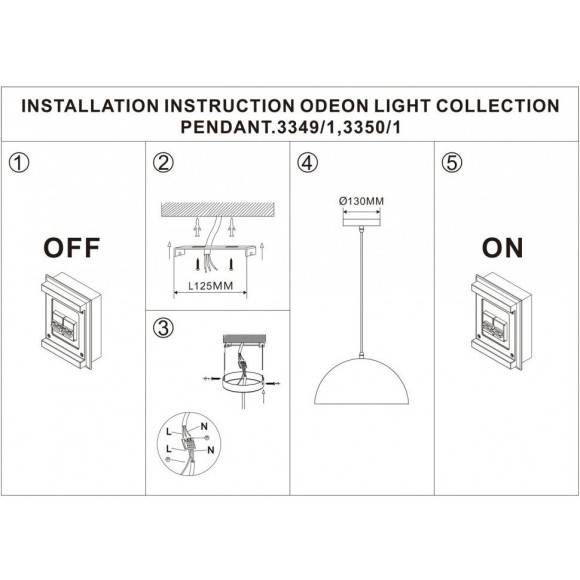 INSTALLATION INSTRUCTION ODEON LIGHT COLLECTION
PENDANT.3349/1,3350/1

①

OFF

②

L125MM

③

L
N
L
N

④

Ø130MM

⑤

ON