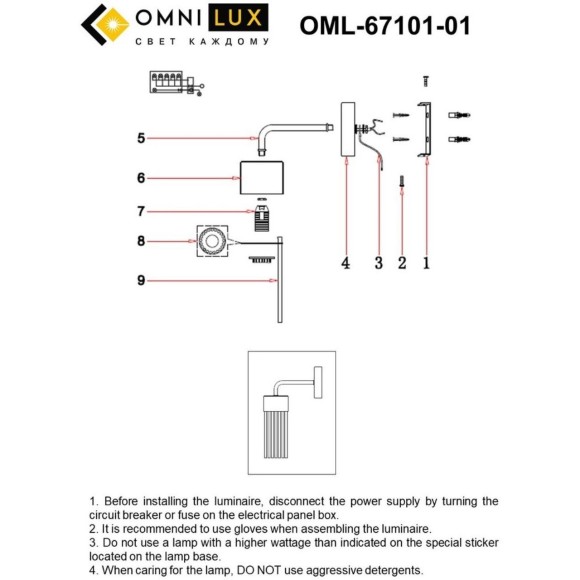 OMNI LUX
СВЕТ КАЖДОМУ

OML-67101-01

5
6
7
8
9

4 3 2 1

1. Before installing the luminaire, disconnect the power supply by turning the circuit breaker or fuse on the electrical panel box.
2. It is recommended to use gloves when assembling the luminaire.
3. Do not use a lamp with a higher wattage than indicated on the special sticker located on the lamp base.
4. When caring for the lamp, DO NOT use aggressive detergents.