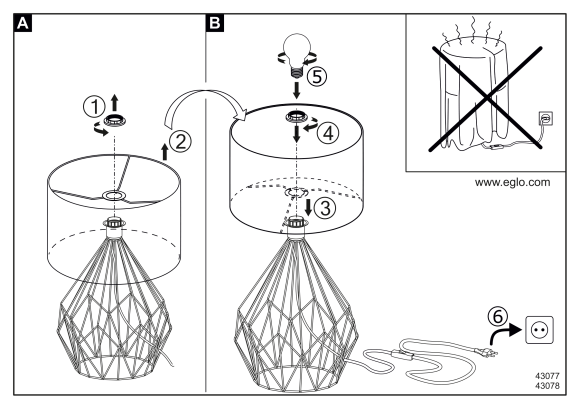 A

1

2

B

5

4

3

www.eglo.com

6

43077
43078