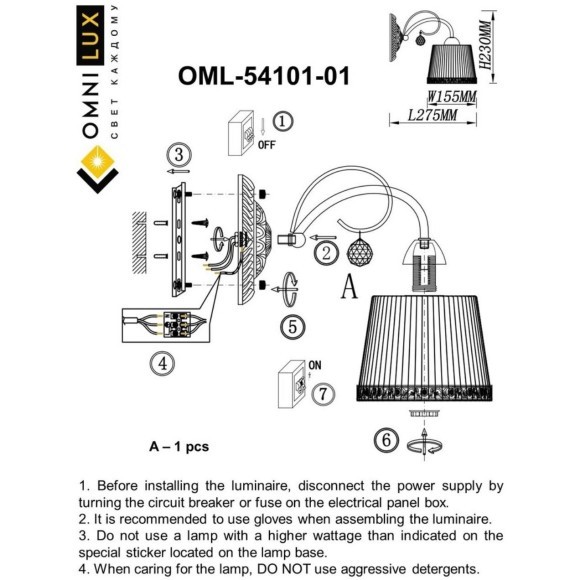 OMNI LUX
СВЕТ КАЖДОМУ

OML-54101-01

H230MM
W155MM
L275MM

1
OFF

3

2

A

5

4

ON
7

6

A – 1 pcs

1. Before installing the luminaire, disconnect the power supply by turning the circuit breaker or fuse on the electrical panel box.
2. It is recommended to use gloves when assembling the luminaire.
3. Do not use a lamp with a higher wattage than indicated on the special sticker located on the lamp base.
4. When caring for the lamp, DO NOT use aggressive detergents.