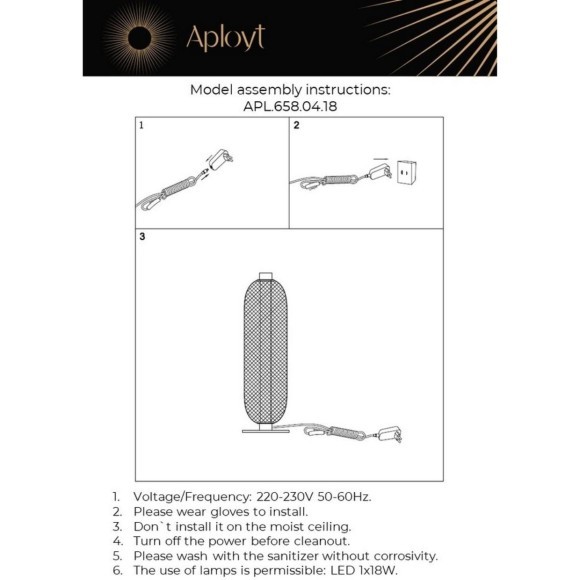 Aployt

Model assembly instructions:
APL.658.04.18

1

2

3

1. Voltage/Frequency: 220-230V 50-60Hz.
2. Please wear gloves to install.
3. Don`t install it on the moist ceiling.
4. Turn off the power before cleanout.
5. Please wash with the sanitizer without corrosivity.
6. The use of lamps is permissible: LED 1x18W.