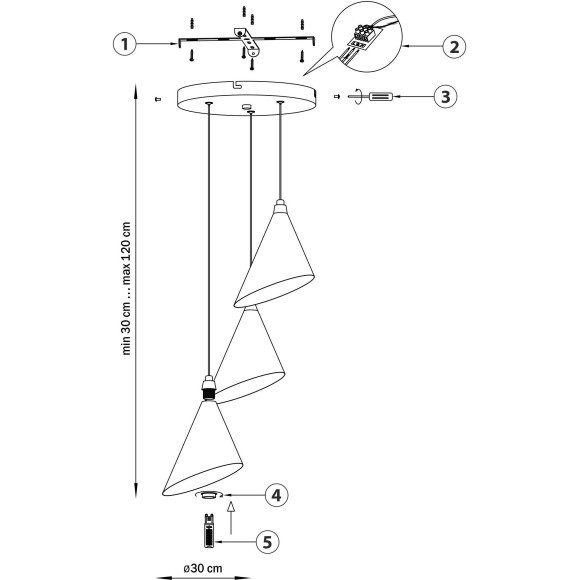 1
2
3
min 30 cm ... max 120 cm
4
5
ø30 cm