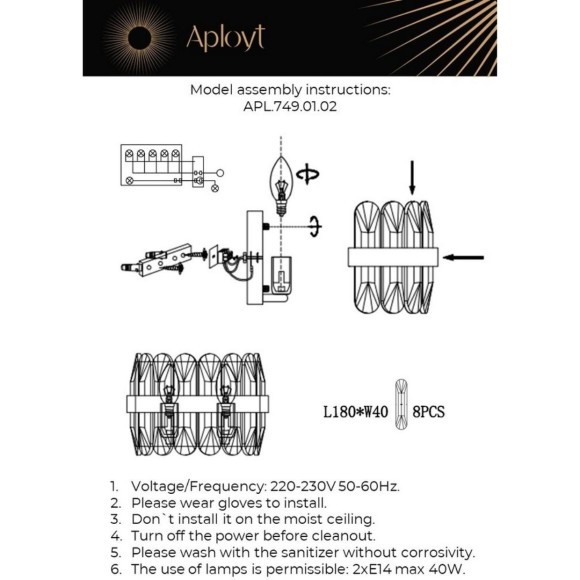 Aployt

Model assembly instructions:
APL.749.01.02

L180*W40 8PCS

1. Voltage/Frequency: 220-230V 50-60Hz.
2. Please wear gloves to install.
3. Don`t install it on the moist ceiling.
4. Turn off the power before cleanout.
5. Please wash with the sanitizer without corrosivity.
6. The use of lamps is permissible: 2xE14 max 40W.