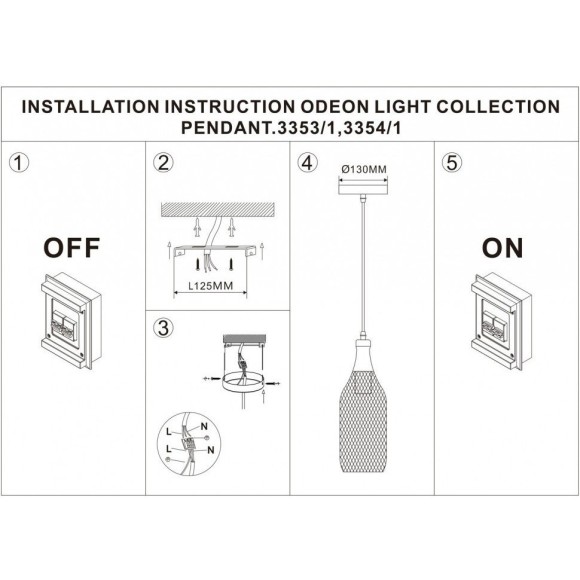 INSTALLATION INSTRUCTION ODEON LIGHT COLLECTION
PENDANT.3353/1,3354/1

1

OFF

2

L125MM

3

L
N
L
N

4

Ø130MM

5

ON