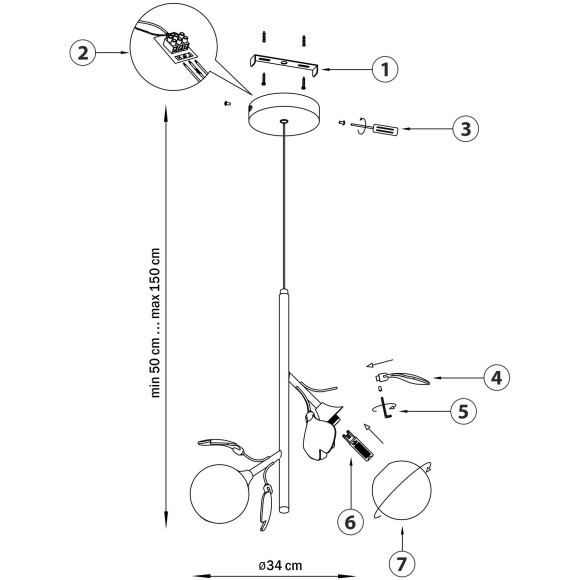 2

1

3

min 50 cm ... max 150 cm

4

5

6

7

ø34 cm