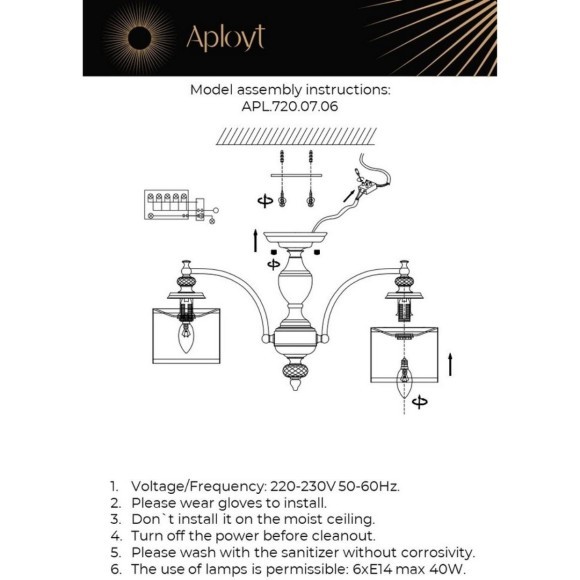 Aployt

Model assembly instructions:
APL.720.07.06

1. Voltage/Frequency: 220-230V 50-60Hz.
2. Please wear gloves to install.
3. Don`t install it on the moist ceiling.
4. Turn off the power before cleanout.
5. Please wash with the sanitizer without corrosivity.
6. The use of lamps is permissible: 6xE14 max 40W.