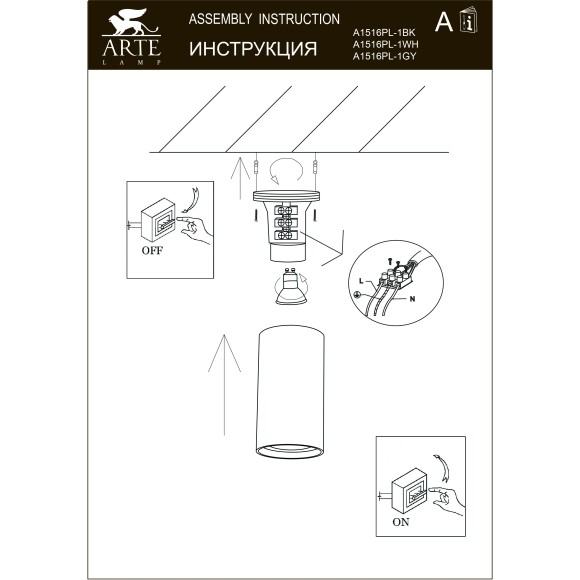 ARTE
LAMP

ASSEMBLY INSTRUCTION

ИНСТРУКЦИЯ

A1516PL-1BK
A1516PL-1WH
A1516PL-1GY

A i

OFF

L

N

ON