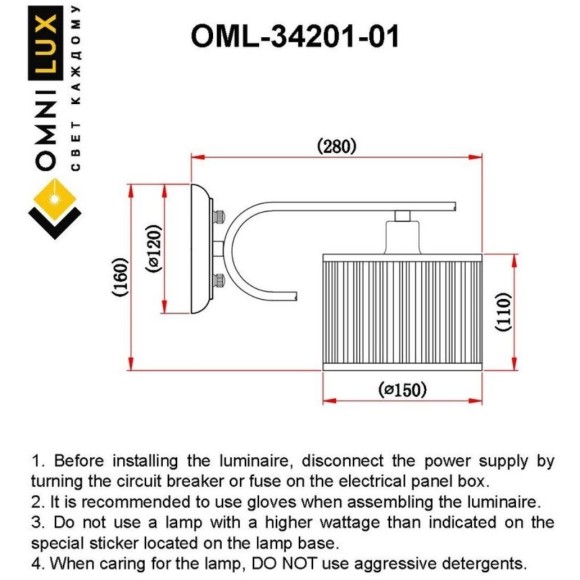 OMNILUX
СВЕТ КАЖДОМУ

OML-34201-01

(280)

(160)

(ø120)

(110)

(ø150)

1. Before installing the luminaire, disconnect the power supply by turning the circuit breaker or fuse on the electrical panel box.
2. It is recommended to use gloves when assembling the luminaire.
3. Do not use a lamp with a higher wattage than indicated on the special sticker located on the lamp base.
4. When caring for the lamp, DO NOT use aggressive detergents.