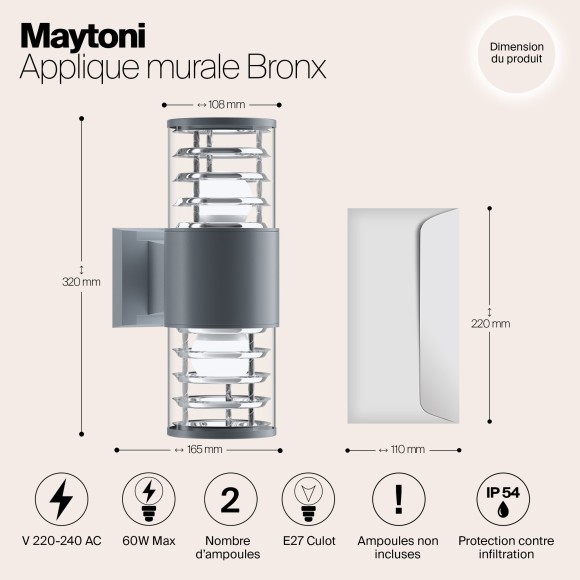 Maytoni
Applique murale Bronx

Dimension du produit

↔ 108 mm

↕ 320 mm

↔ 165 mm

↕ 220 mm

↔ 110 mm

V 220-240 AC

60W Max

2
Nombre d'ampoules

E27 Culot

!
Ampoules non incluses

IP 54
Protection contre infiltration