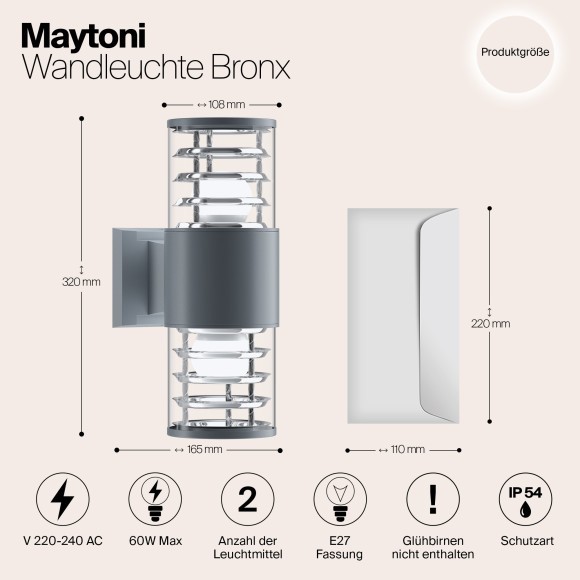 Maytoni
Wandleuchte Bronx

Produktgröße

↔ 108 mm

↕ 320 mm

↔ 165 mm

↕ 220 mm

↔ 110 mm

V 220-240 AC

60W Max

2
Anzahl der Leuchtmittel

E27 Fassung

!
Glühbirnen nicht enthalten

IP 54
Schutzart