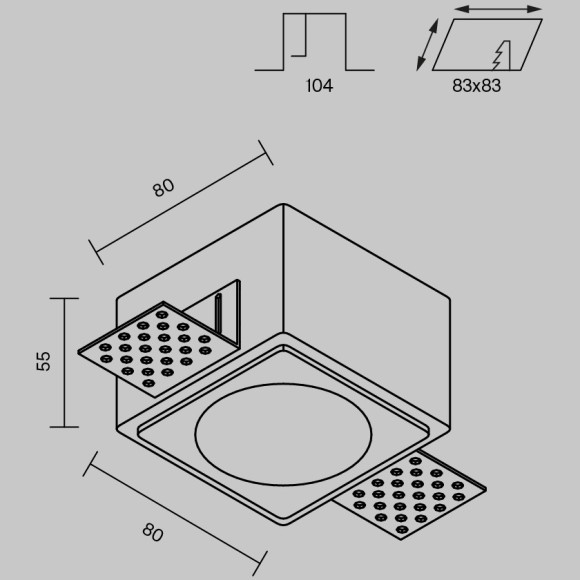 104

83x83

80

55

80