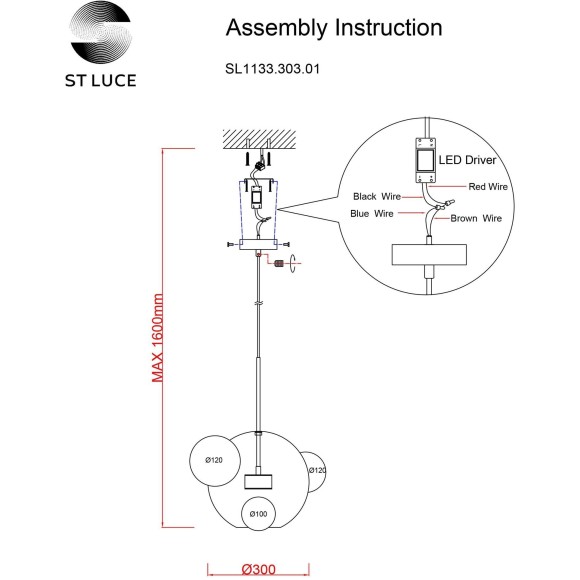 ST LUCE

Assembly Instruction

SL1133.303.01

LED Driver

Red Wire

Black Wire

Blue Wire

Brown Wire

MAX 1600mm

Ø120

Ø120

Ø100

Ø300