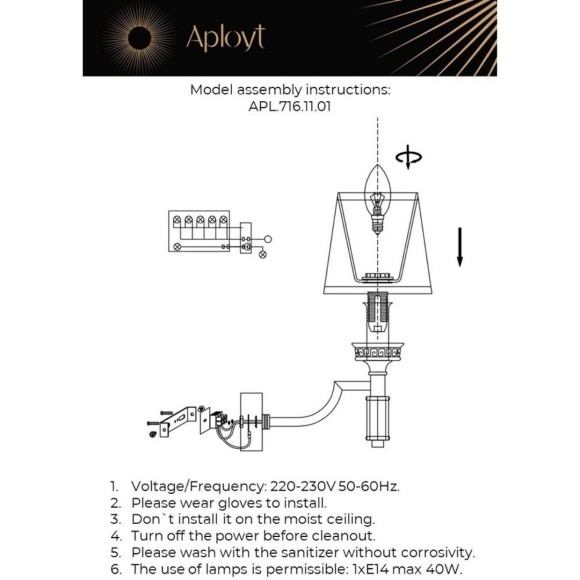 Aployt

Model assembly instructions:
APL.716.11.01

1. Voltage/Frequency: 220-230V 50-60Hz.
2. Please wear gloves to install.
3. Don`t install it on the moist ceiling.
4. Turn off the power before cleanout.
5. Please wash with the sanitizer without corrosivity.
6. The use of lamps is permissible: 1xE14 max 40W.