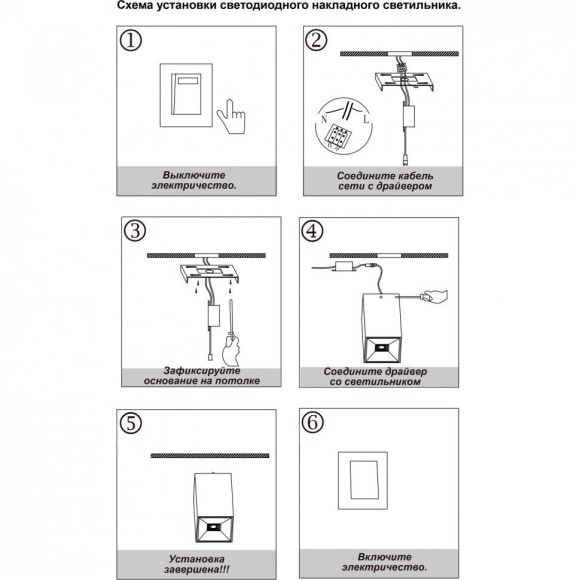 Схема установки светодиодного накладного светильника.

①

Выключите электричество.

②

N

L

Соедините кабель сети с драйвером

③

Зафиксируйте основание на потолке

④

Соедините драйвер со светильником

⑤

Установка завершена!!!

⑥

Включите электричество.