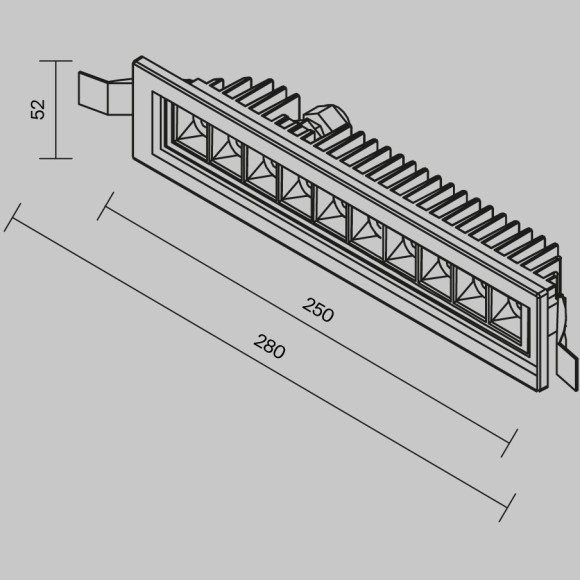 52

250

280