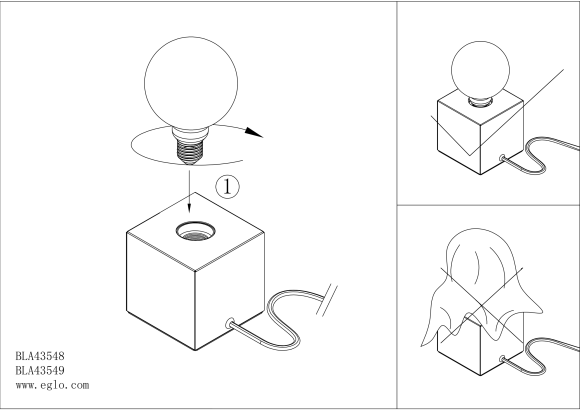 ①

BLA43548
BLA43549
www.eglo.com