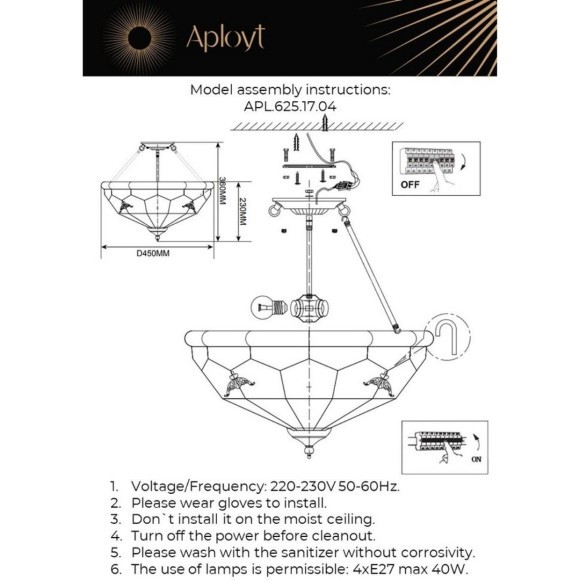 Aployt

Model assembly instructions:
APL.625.17.04

360MM
230MM
D450MM

OFF

ON

1. Voltage/Frequency: 220-230V 50-60Hz.
2. Please wear gloves to install.
3. Don`t install it on the moist ceiling.
4. Turn off the power before cleanout.
5. Please wash with the sanitizer without corrosivity.
6. The use of lamps is permissible: 4xE27 max 40W.