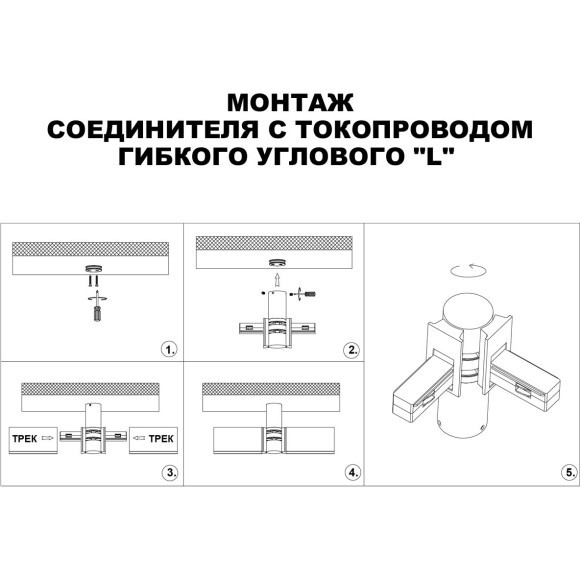 МОНТАЖ
СОЕДИНИТЕЛЯ С ТОКОПРОВОДОМ
ГИБКОГО УГЛОВОГО "L"

1.

2.

ТРЕК

ТРЕК

3.

4.

5.