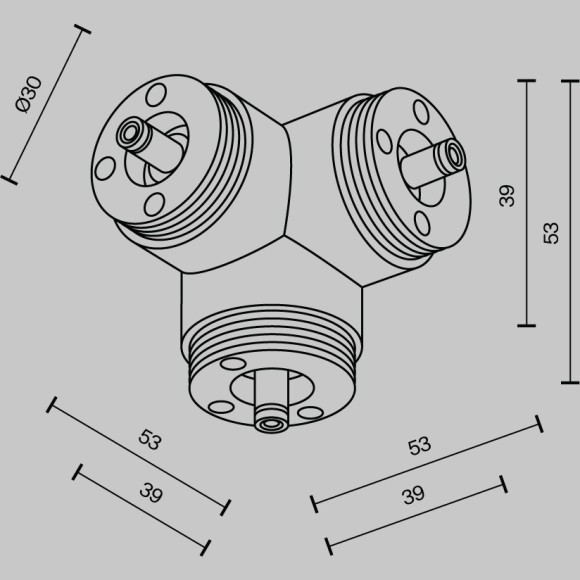 Ø30

39

53

53

39

53

39