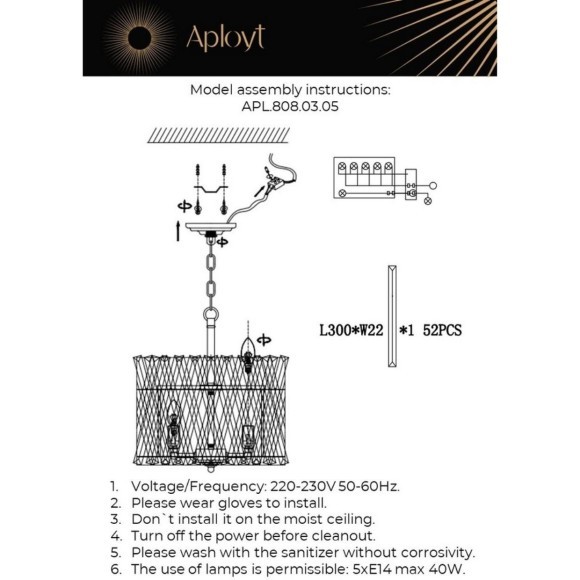 Aployt

Model assembly instructions:
APL.808.03.05

L300*W22 *1 52PCS

1. Voltage/Frequency: 220-230V 50-60Hz.
2. Please wear gloves to install.
3. Don`t install it on the moist ceiling.
4. Turn off the power before cleanout.
5. Please wash with the sanitizer without corrosivity.
6. The use of lamps is permissible: 5xE14 max 40W.