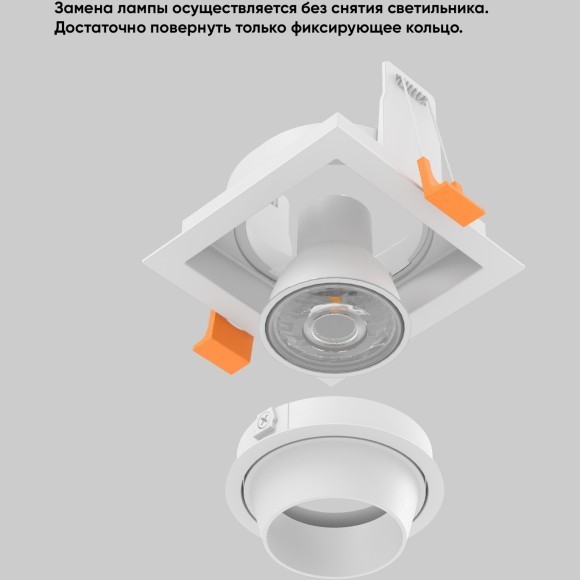 Замена лампы осуществляется без снятия светильника.
Достаточно повернуть только фиксирующее кольцо.