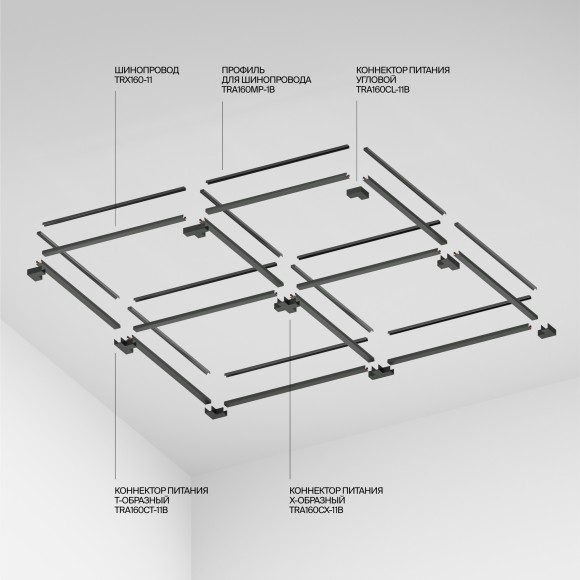 ШИНОПРОВОД
TRX160-11

ПРОФИЛЬ
ДЛЯ ШИНОПРОВОДА
TRA160MP-1B

КОННЕКТОР ПИТАНИЯ
УГЛОВОЙ
TRA160CL-11B

КОННЕКТОР ПИТАНИЯ
Т-ОБРАЗНЫЙ
TRA160CT-11B

КОННЕКТОР ПИТАНИЯ
Х-ОБРАЗНЫЙ
TRA160CX-11B