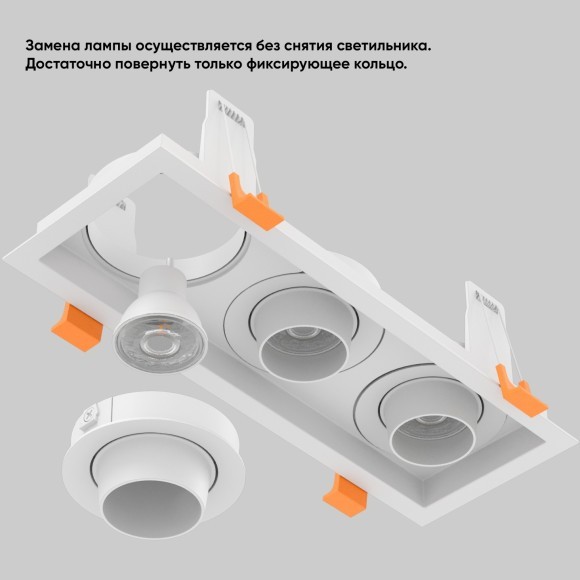 Замена лампы осуществляется без снятия светильника. Достаточно повернуть только фиксирующее кольцо.