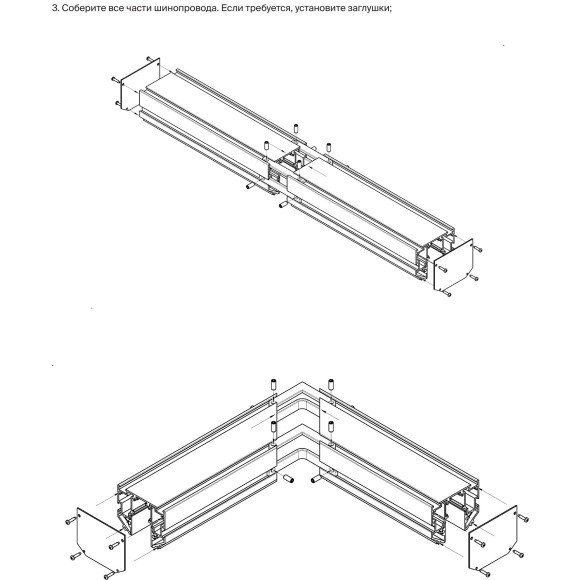 3. Соберите все части шинопровода. Если требуется, установите заглушки;