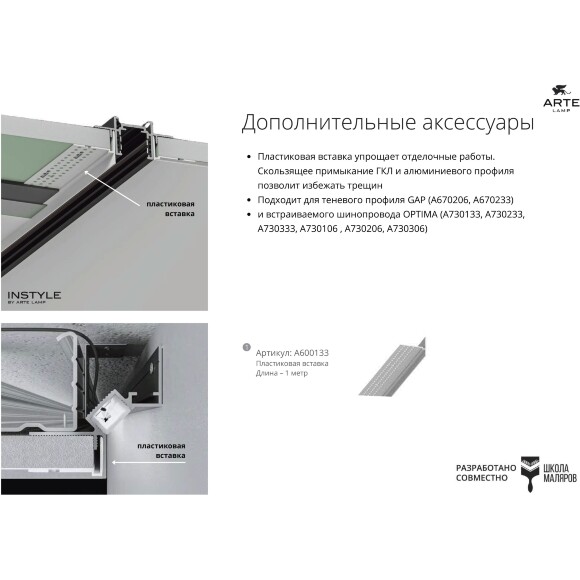 ARTE
LAMP

Дополнительные аксессуары

• Пластиковая вставка упрощает отделочные работы. Скользящее примыкание ГКЛ и алюминиевого профиля позволит избежать трещин
• Подходит для теневого профиля GAP (A670206, A670233)
• и встраиваемого шинопровода OPTIMA (A730133, A730233, A730333, A730106 , A730206, A730306)

пластиковая вставка

INSTYLE
BY ARTE LAMP

1 Артикул: A600133
Пластиковая вставка
Длина – 1 метр

пластиковая вставка

РАЗРАБОТАНО СОВМЕСТНО ШКОЛА МАЛЯРОВ