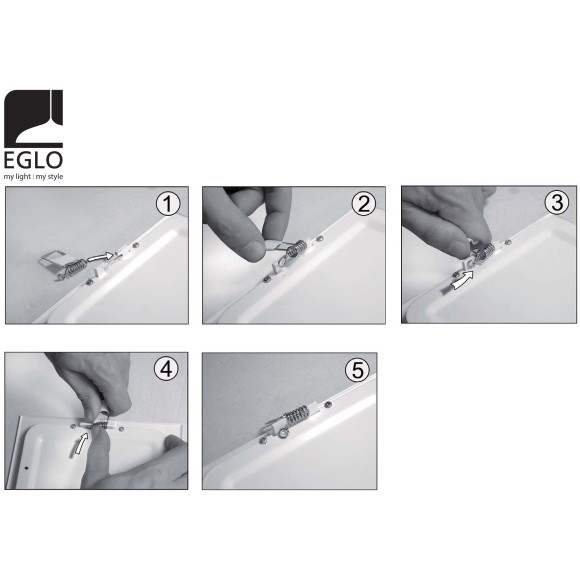 EGLO
my light | my style

1

2

3

4

5