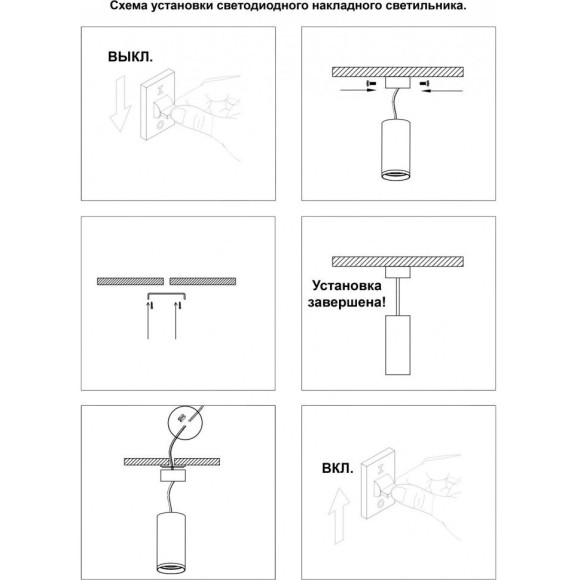 Схема установки светодиодного накладного светильника.

ВЫКЛ.

Установка завершена!

ВКЛ.