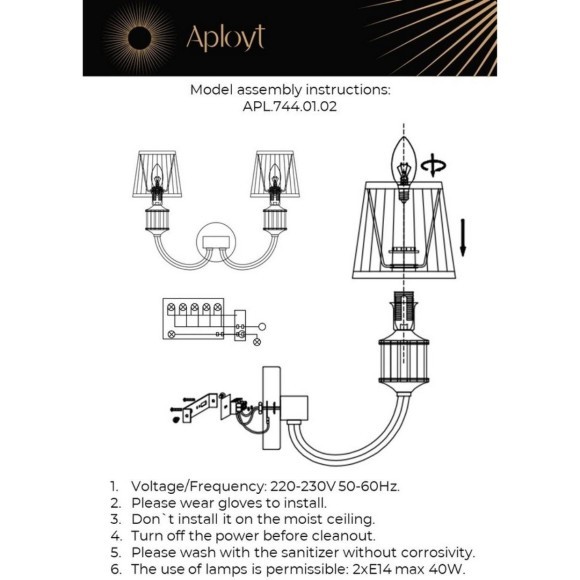 Aployt

Model assembly instructions:
APL.744.01.02

1. Voltage/Frequency: 220-230V 50-60Hz.
2. Please wear gloves to install.
3. Don`t install it on the moist ceiling.
4. Turn off the power before cleanout.
5. Please wash with the sanitizer without corrosivity.
6. The use of lamps is permissible: 2xE14 max 40W.