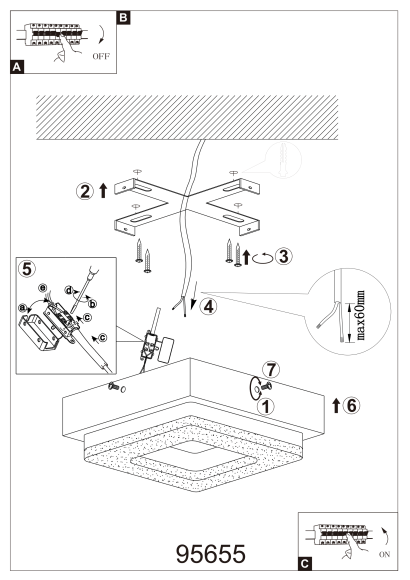 B
OFF
A
2
3
5
e
d
b
a
c
c
4
max60mm
7
1
6
95655
ON
C